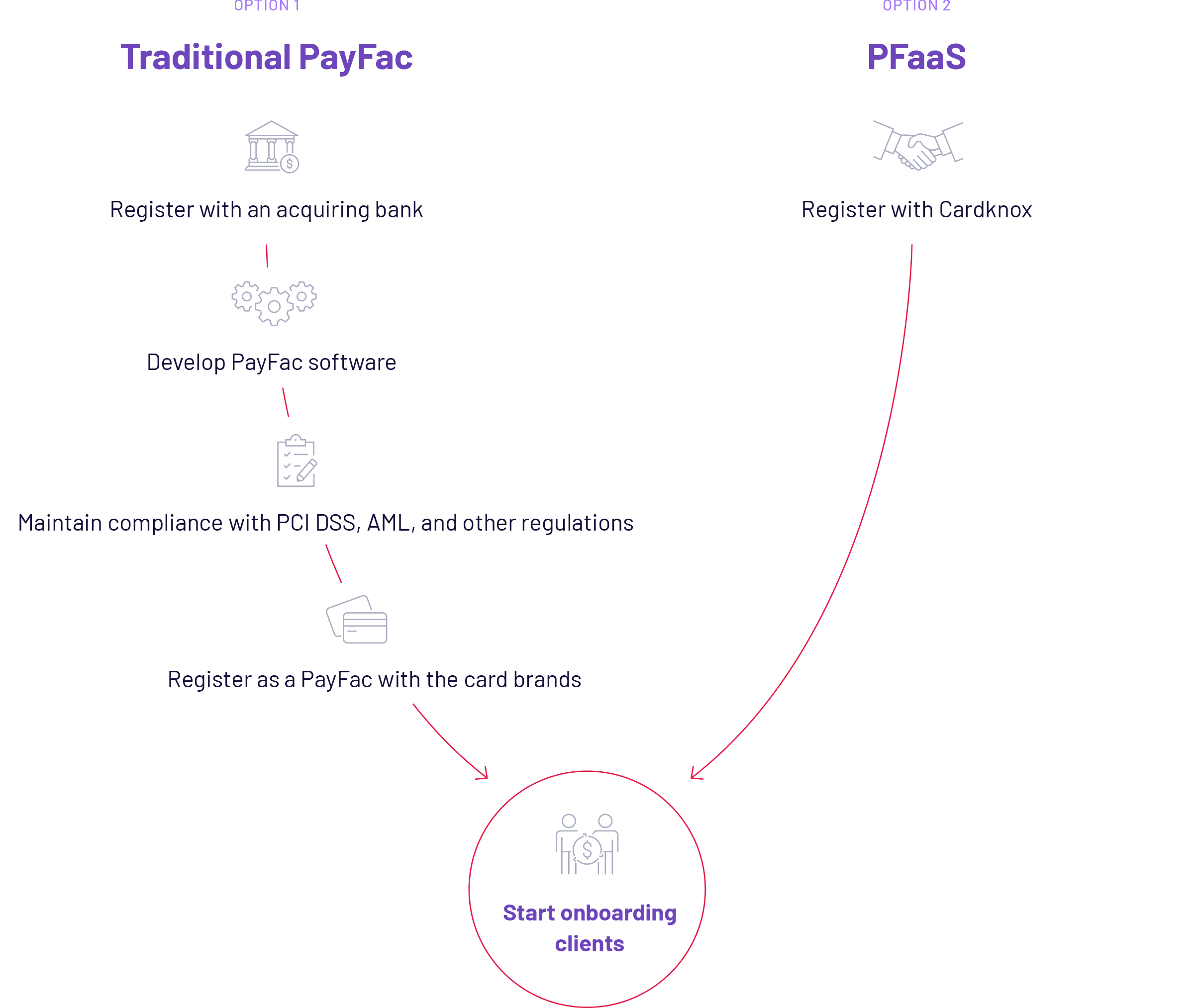 OPTION 1

Traditional PayFac

Register with an acquiring bank

Develop PayFac software

Maintain compliance with PCI DSS, AML, and other regulations

Register as a PayFac with the card brands

OPTION 2

PFaaS

Register with Cardknox

Start onboarding clients