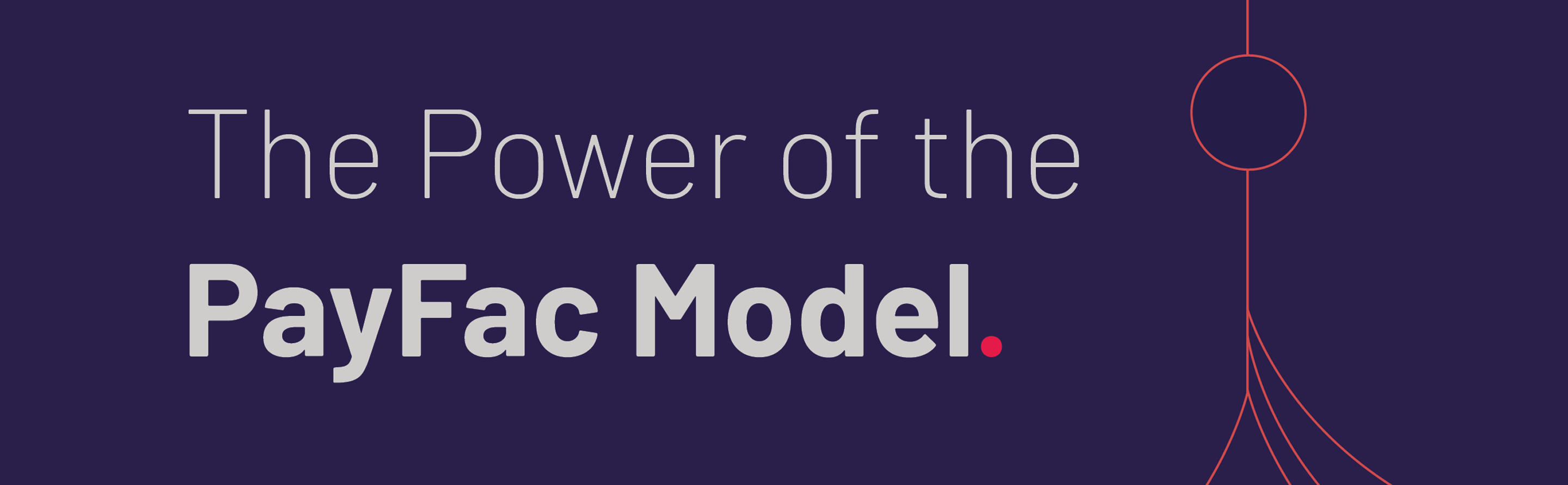 The Power of the
PayFac Model.